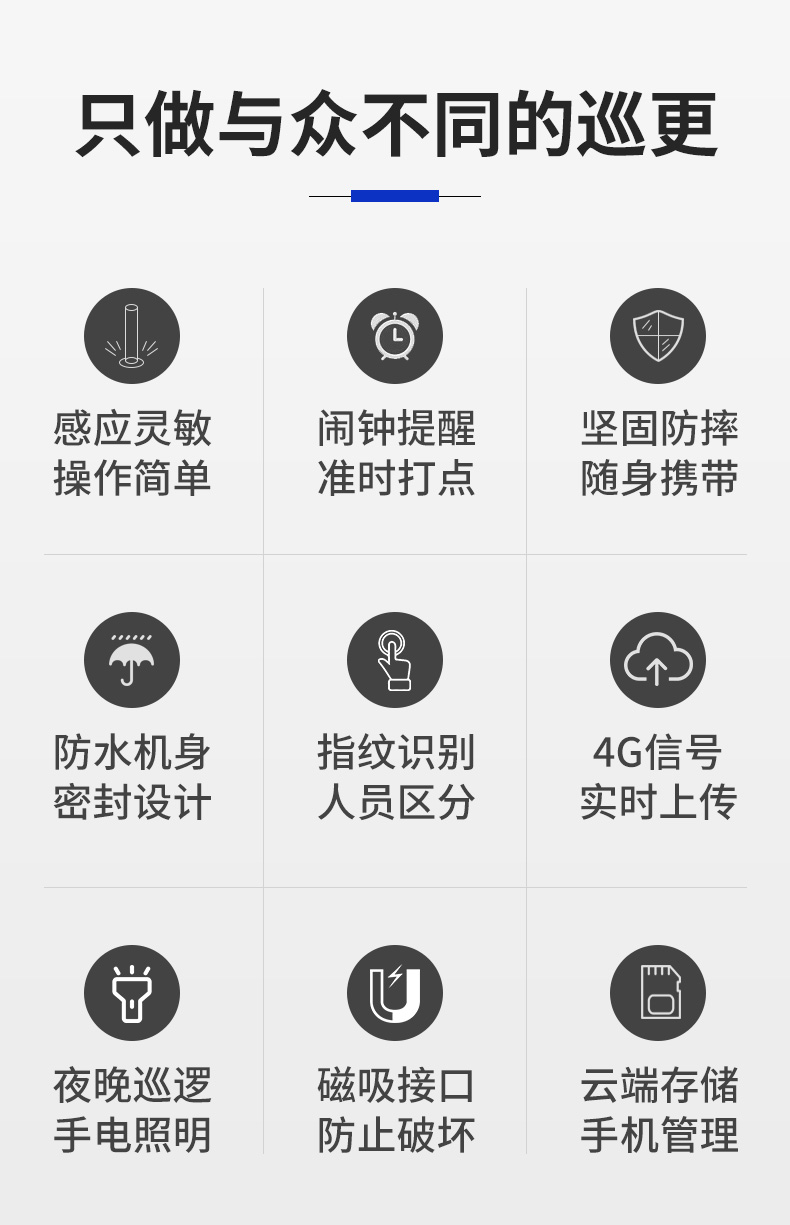 只做与众不同的巡更

感应灵敏
操作简单

闹钟提醒
准时打点

坚固防摔
随身携带

防水机身
密封设计

指纹识别
人员区分

4G信号
实时上传

夜晚巡逻
手电照明

磁吸接口
防止破坏

云端存储
手机管理