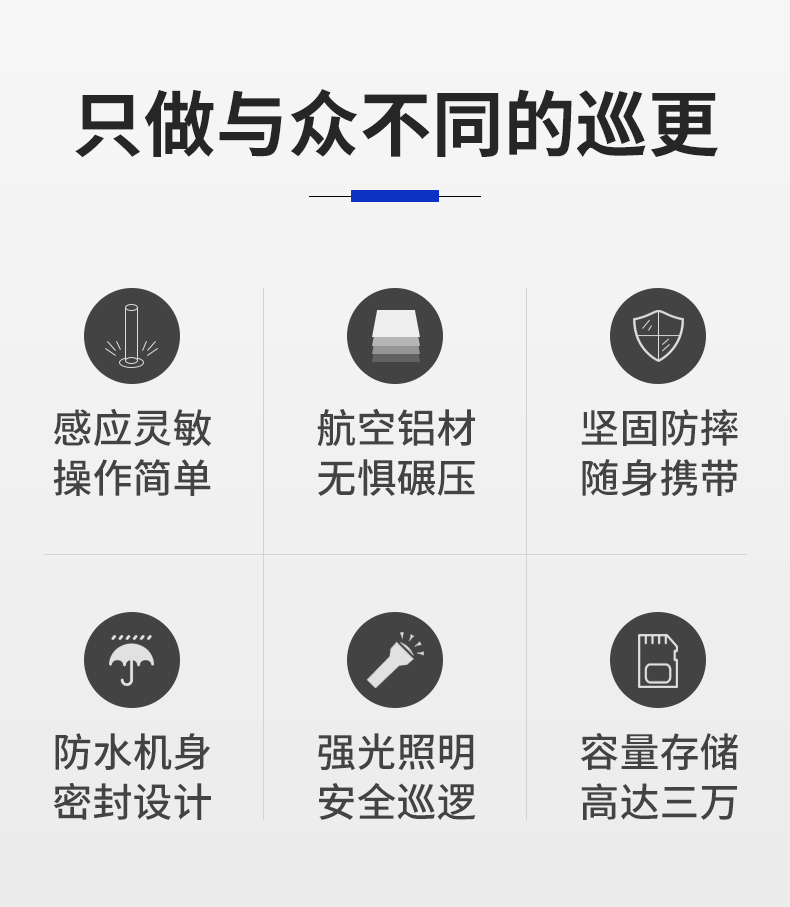 只做与众不同的巡更

感应灵敏
操作简单

航空铝材
无惧碾压

坚固防摔
随身携带

防水机身
密封设计

强光照明
安全巡逻

容量存储
高达三万