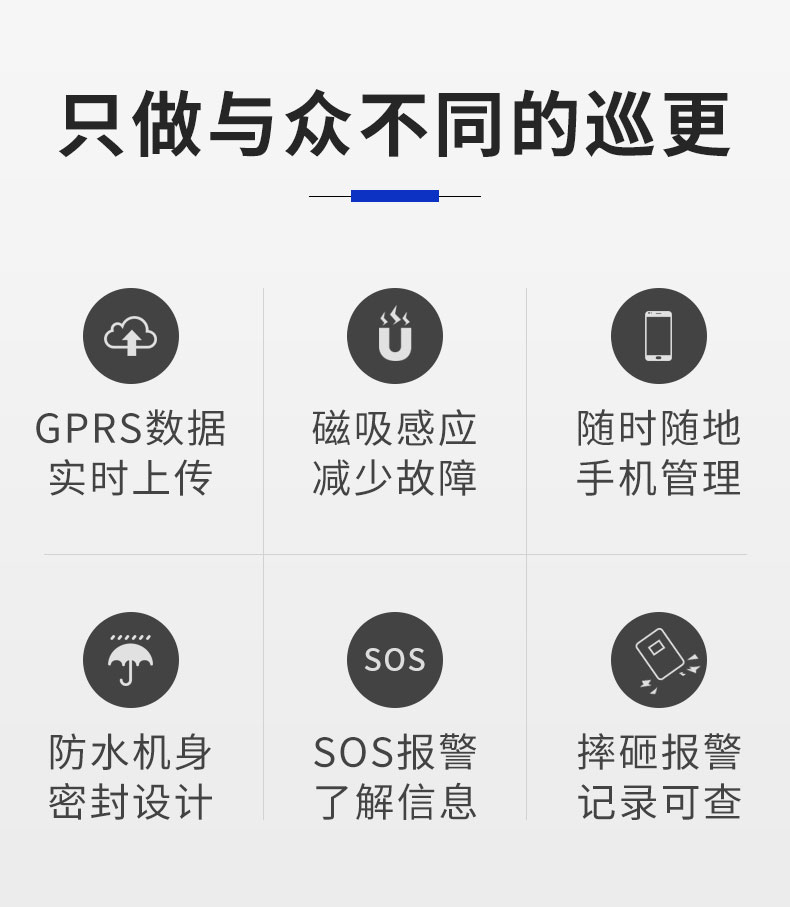 只做与众不同的巡更

GPRS数据
实时上传

磁吸感应
减少故障

随时随地
手机管理

防水机身
密封设计

SOS

SOS报警
了解信息

摔砸报警
记录可查